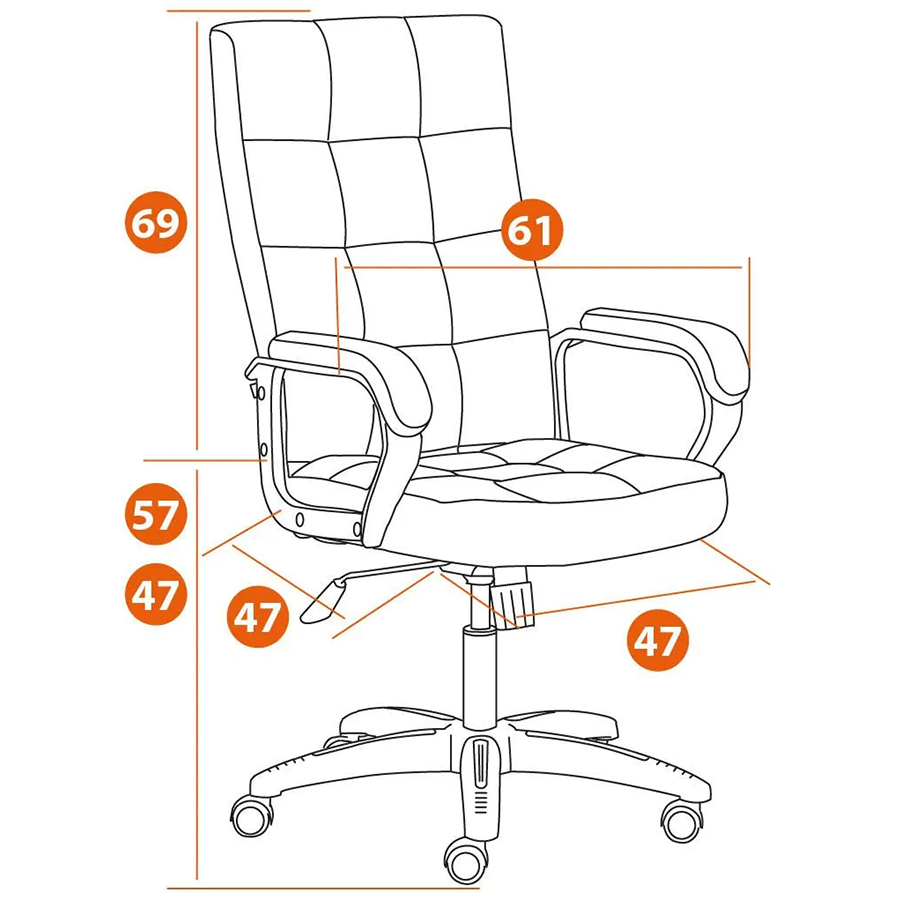 69

61

57

47

47

47