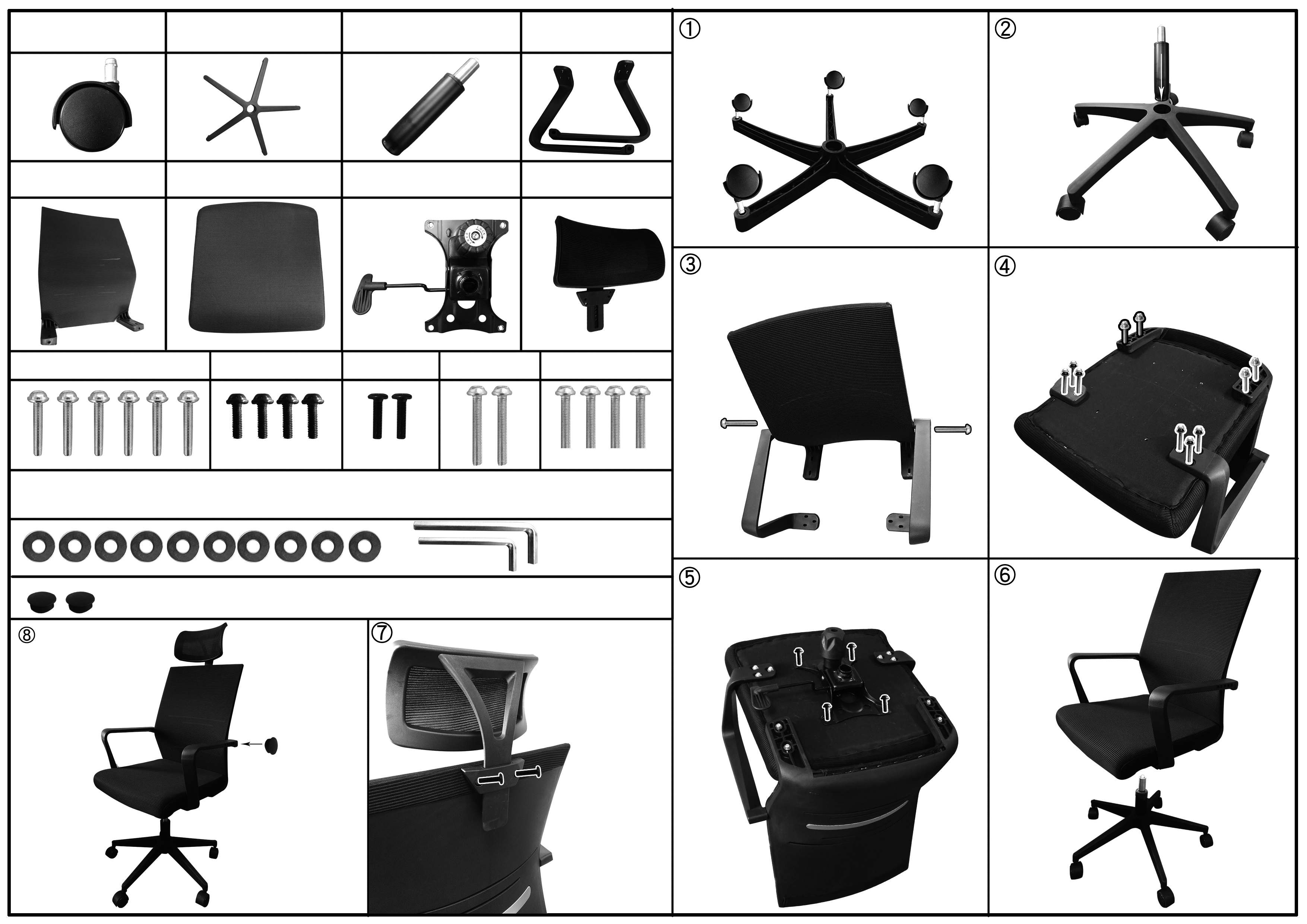 ①

②

③

④

⑤

⑥

⑧

⑦