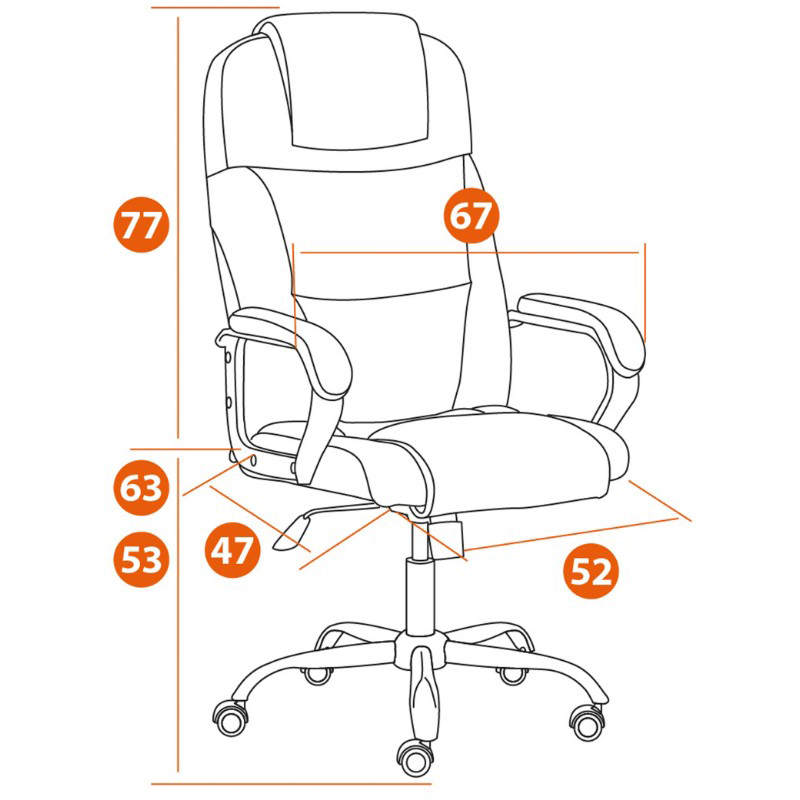 77
67
63
53
47
52